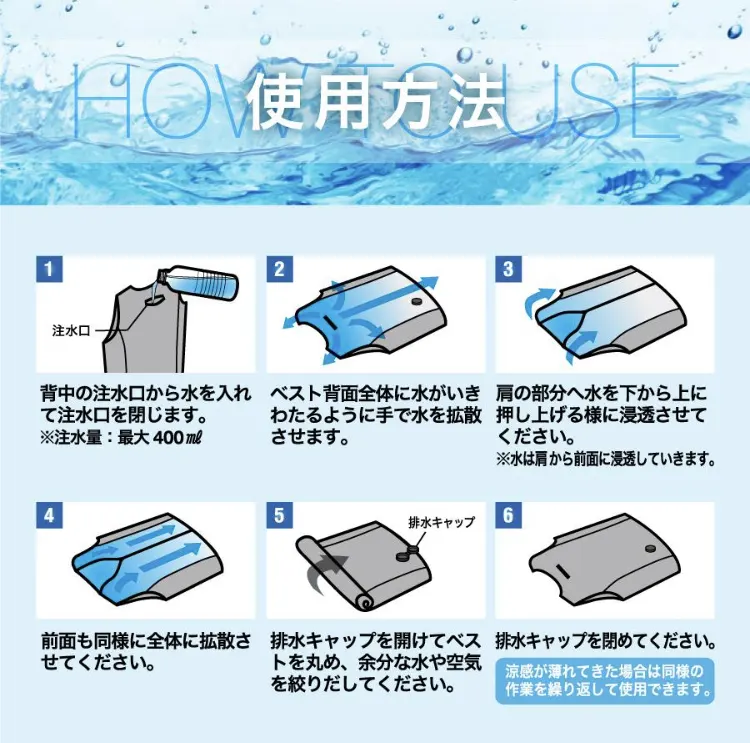 HOW TO USE
使用方法

1
注水口
背中の注水口から水を入れて注水口を閉じます。
※注水量：最大 400㎖

2
ベスト背面全体に水がいきわたるように手で水を拡散させます。

3
肩の部分へ水を下から上に押し上げる様に浸透させてください。
※水は肩から前面に浸透していきます。

4
前面も同様に全体に拡散させてください。

5
排水キャップ
排水キャップを開けてベストを丸め、余分な水や空気を絞りだしてください。

6
排水キャップを閉めてください。
涼感が薄れてきた場合は同様の作業を繰り返して使用できます。